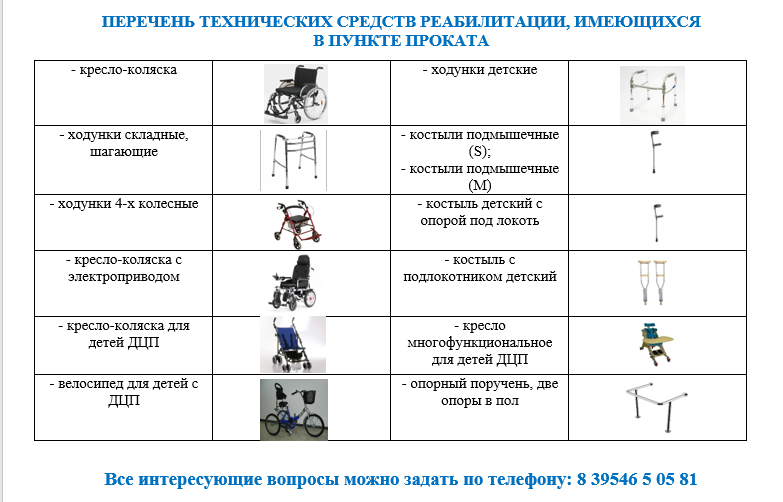 ПЕРЕЧЕНЬ ТЕХНИЧЕСКИХ СРЕДСТВ РЕАБИЛИТАЦИИ, ИМЕЮЩИХСЯ В ПУНКТЕ ПРОКАТА

| | | | |
|---|---|---|---|
| - кресло-коляска | | - ходунки детские | |
| - ходунки складные, шагающие | | - костыли подмышечные (S); - костыли подмышечные (M) | |
| - ходунки 4-х колесные | | - костыль детский с опорой под локоть | |
| - кресло-коляска с электроприводом | | - костыль с подлокотником детский | |
| - кресло-коляска для детей ДЦП | | - кресло многофункциональное для детей ДЦП | |
| - велосипед для детей с ДЦП | | - опорный поручень, две опоры в пол | |

Все интересующие вопросы можно задать по телефону: 8 39546 5 05 81